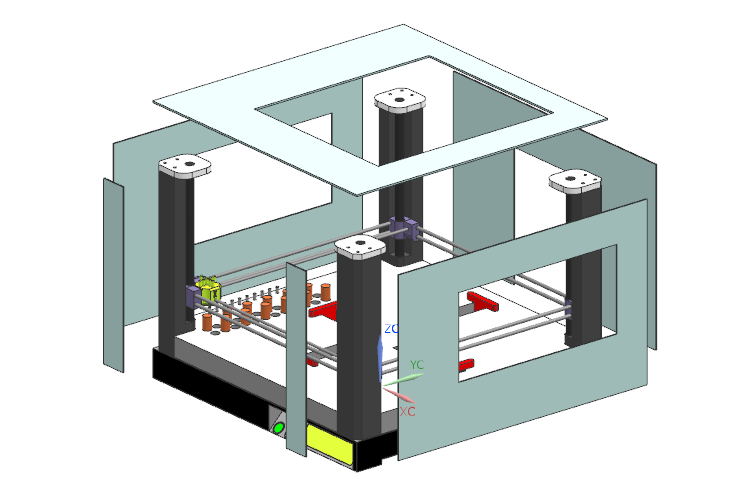 ZC
YC
XC